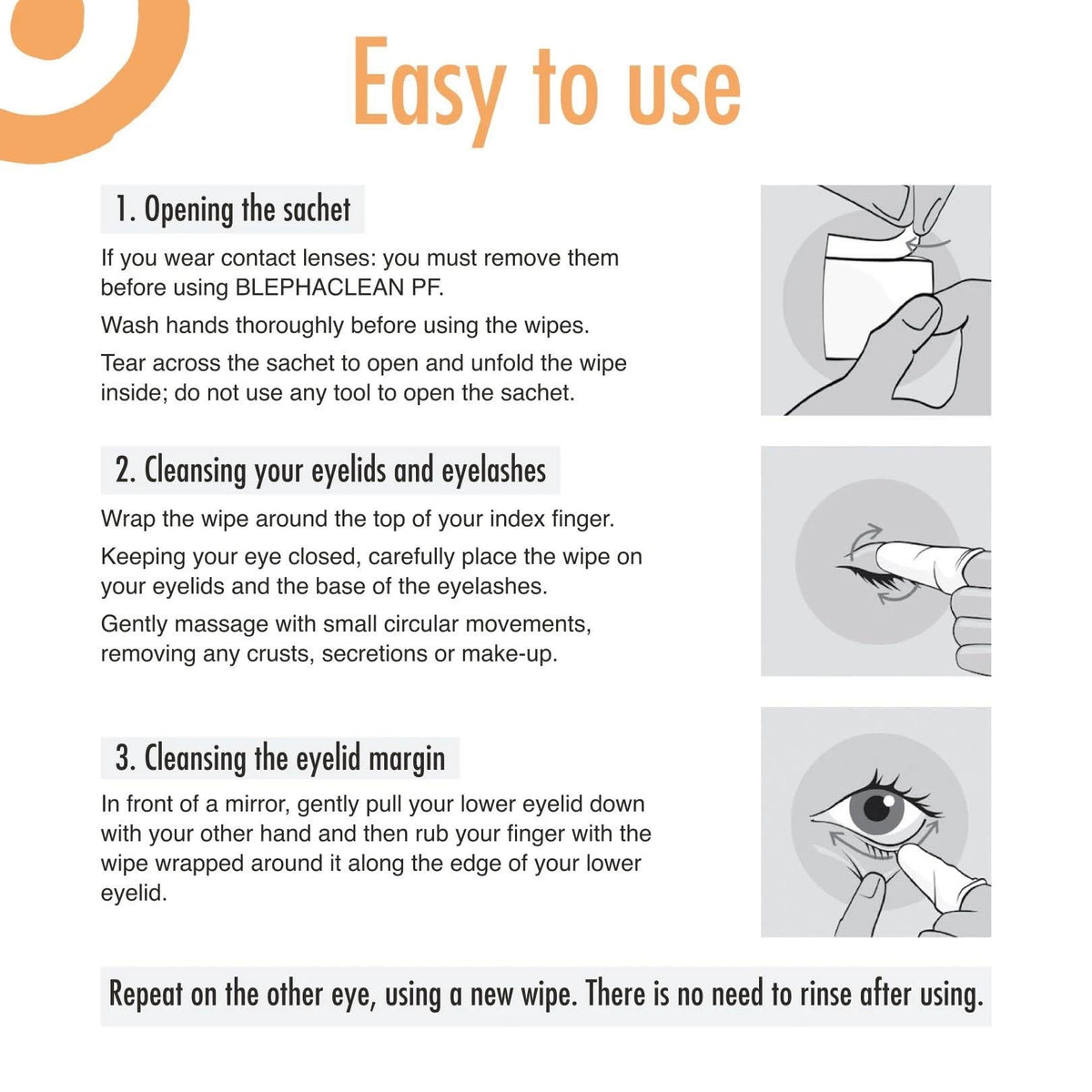 Easy to use

1. Opening the sachet

If you wear contact lenses: you must remove them before using BLEPHACLEAN PF.

Wash hands thoroughly before using the wipes.

Tear across the sachet to open and unfold the wipe inside; do not use any tool to open the sachet.

2. Cleansing your eyelids and eyelashes

Wrap the wipe around the top of your index finger.

Keeping your eye closed, carefully place the wipe on your eyelids and the base of the eyelashes.

Gently massage with small circular movements, removing any crusts, secretions or make-up.

3. Cleansing the eyelid margin

In front of a mirror, gently pull your lower eyelid down with your other hand and then rub your finger with the wipe wrapped around it along the edge of your lower eyelid.

Repeat on the other eye, using a new wipe. There is no need to rinse after using.